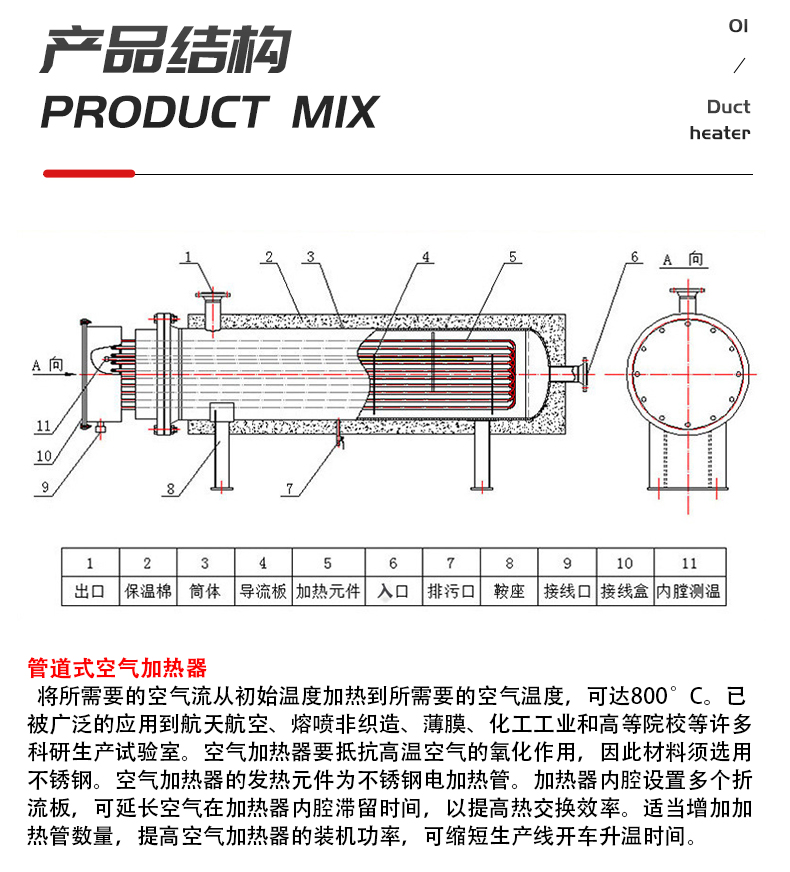 产品结构
PRODUCT MIX

OI
/
Duct
heater

1 2 3 4 5 6 A 向
A 向
11
10
9
8
7

| 1 | 2 | 3 | 4 | 5 | 6 | 7 | 8 | 9 | 10 | 11 |
|---|---|---|---|---|---|---|---|---|---|---|
| 出口 | 保温棉 | 筒体 | 导流板 | 加热元件 | 入口 | 排污口 | 鞍座 | 接线口 | 接线盒 | 内腔测温 |

管道式空气加热器
将所需要的空气流从初始温度加热到所需要的空气温度，可达800°C。已被广泛的应用到航天航空、熔喷非织造、薄膜、化工工业和高等院校等许多科研生产试验室。空气加热器要抵抗高温空气的氧化作用，因此材料须选用不锈钢。空气加热器的发热元件为不锈钢电加热管。加热器内腔设置多个折流板，可延长空气在加热器内腔滞留时间，以提高热交换效率。适当增加加热管数量，提高空气加热器的装机功率，可缩短生产线开车升温时间。